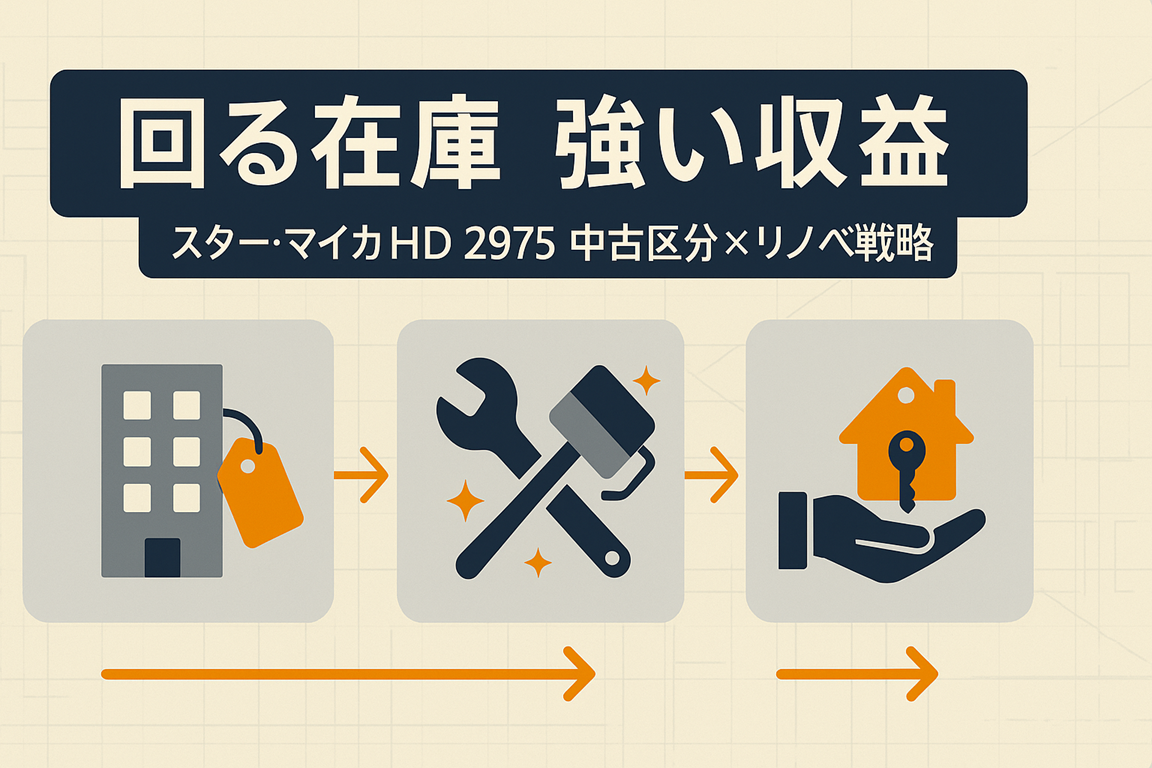 回る在庫 強い収益

スター·マイカHD 2975 中古区分×リノベ戦略